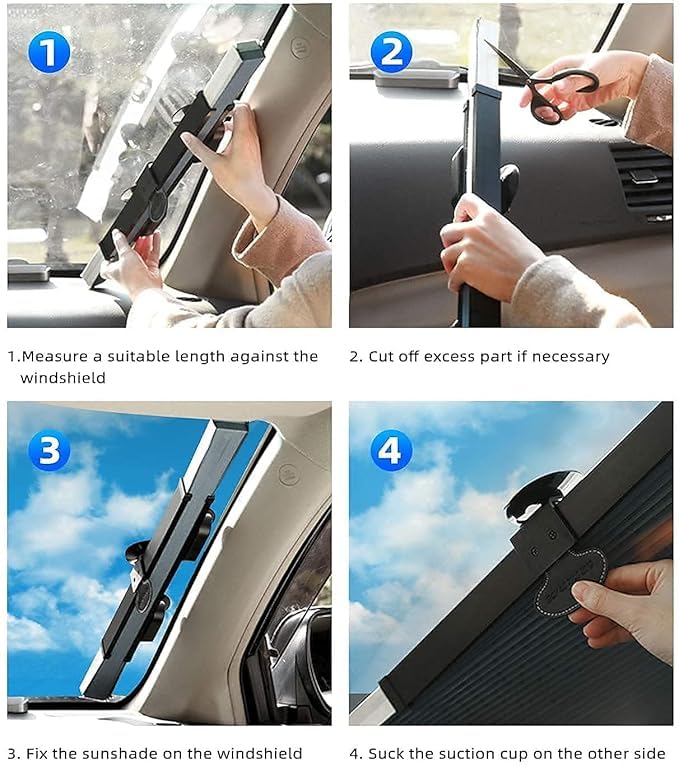 1

2

1.Measure a suitable length against the windshield

2. Cut off excess part if necessary

3

4

3. Fix the sunshade on the windshield

4. Suck the suction cup on the other side